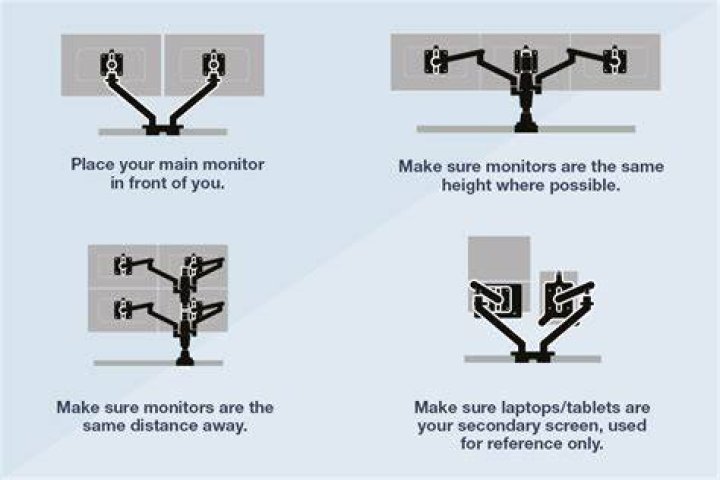 Place your main monitor in front of you.

Make sure monitors are the same height where possible.

Make sure monitors are the same distance away.

Make sure laptops/tablets are your secondary screen, used for reference only.